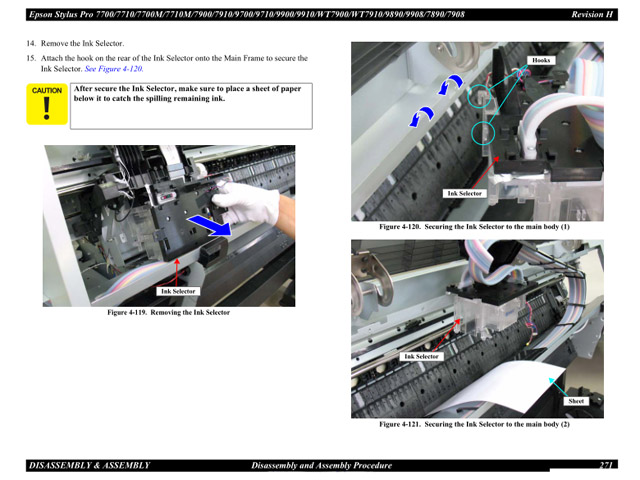 Epson Stylus Pro 7700/7710/7700M/7710M/7900/7910/9700/9710/9900/9910/WT7900/WT7910/9890/9908/7890/7908 Revision H

14. Remove the Ink Selector.

15. Attach the hook on the rear of the Ink Selector onto the Main Frame to secure the Ink Selector. See Figure 4-120.

CAUTION

After secure the Ink Selector, make sure to place a sheet of paper below it to catch the spilling remaining ink.

Ink Selector

Figure 4-119. Removing the Ink Selector

Hooks

Ink Selector

Figure 4-120. Securing the Ink Selector to the main body (1)

Ink Selector

Sheet

Figure 4-121. Securing the Ink Selector to the main body (2)

DISASSEMBLY & ASSEMBLY Disassembly and Assembly Procedure 271